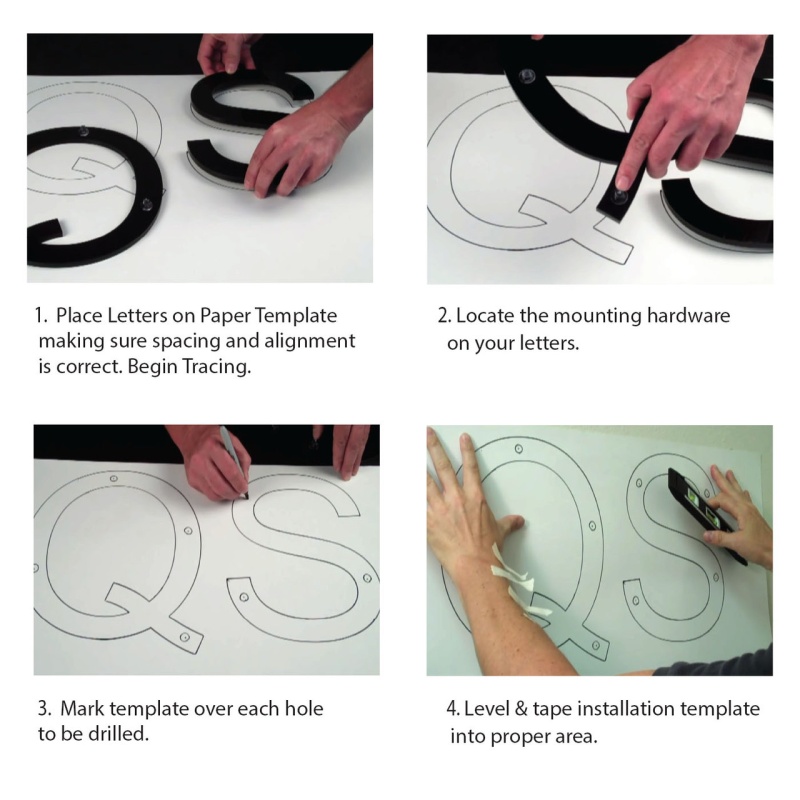 1. Place Letters on Paper Template making sure spacing and alignment is correct. Begin Tracing.

2. Locate the mounting hardware on your letters.

3. Mark template over each hole to be drilled.

4. Level & tape installation template into proper area.