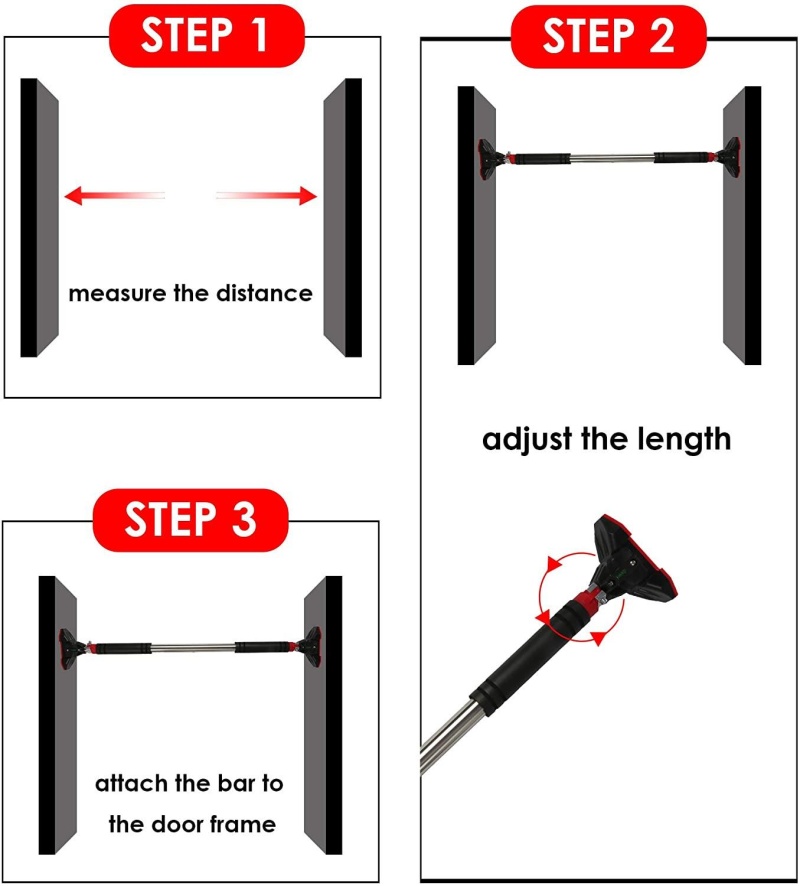 STEP 1

measure the distance

STEP 2

adjust the length

STEP 3

attach the bar to the door frame