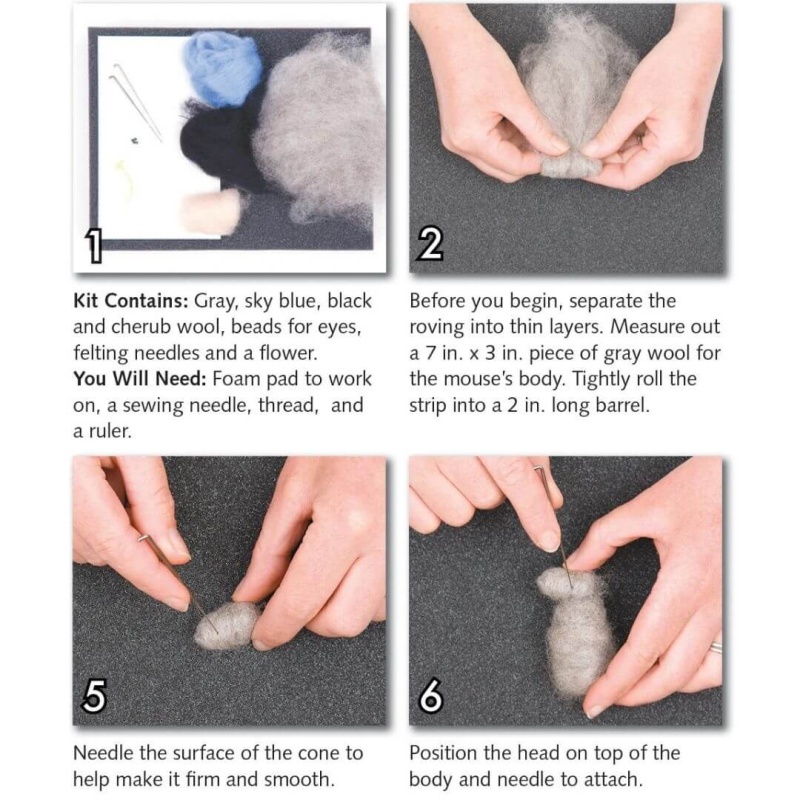 1

Kit Contains: Gray, sky blue, black and cherub wool, beads for eyes, felting needles and a flower.
You Will Need: Foam pad to work on, a sewing needle, thread, and a ruler.

2

Before you begin, separate the roving into thin layers. Measure out a 7 in. x 3 in. piece of gray wool for the mouse's body. Tightly roll the strip into a 2 in. long barrel.

5

Needle the surface of the cone to help make it firm and smooth.

6

Position the head on top of the body and needle to attach.